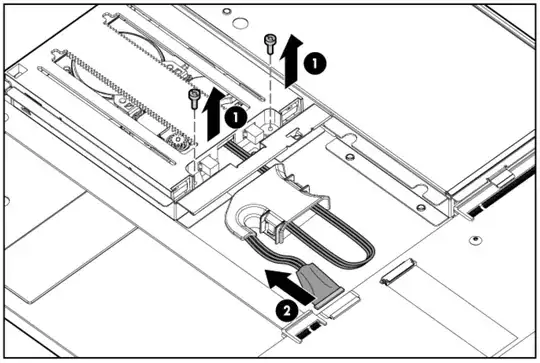 1
1
2