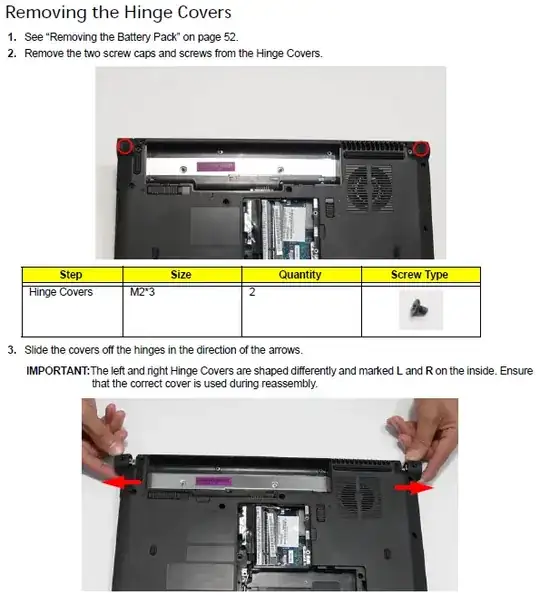 Removing the Hinge Covers

1. See "Removing the Battery Pack" on page 52.
2. Remove the two screw caps and screws from the Hinge Covers.

| Step | Size | Quantity | Screw Type |
|---|---|---|---|
| Hinge Covers | M2*3 | 2 | |

3. Slide the covers off the hinges in the direction of the arrows.

IMPORTANT: The left and right Hinge Covers are shaped differently and marked L and R on the inside. Ensure that the correct cover is used during reassembly.